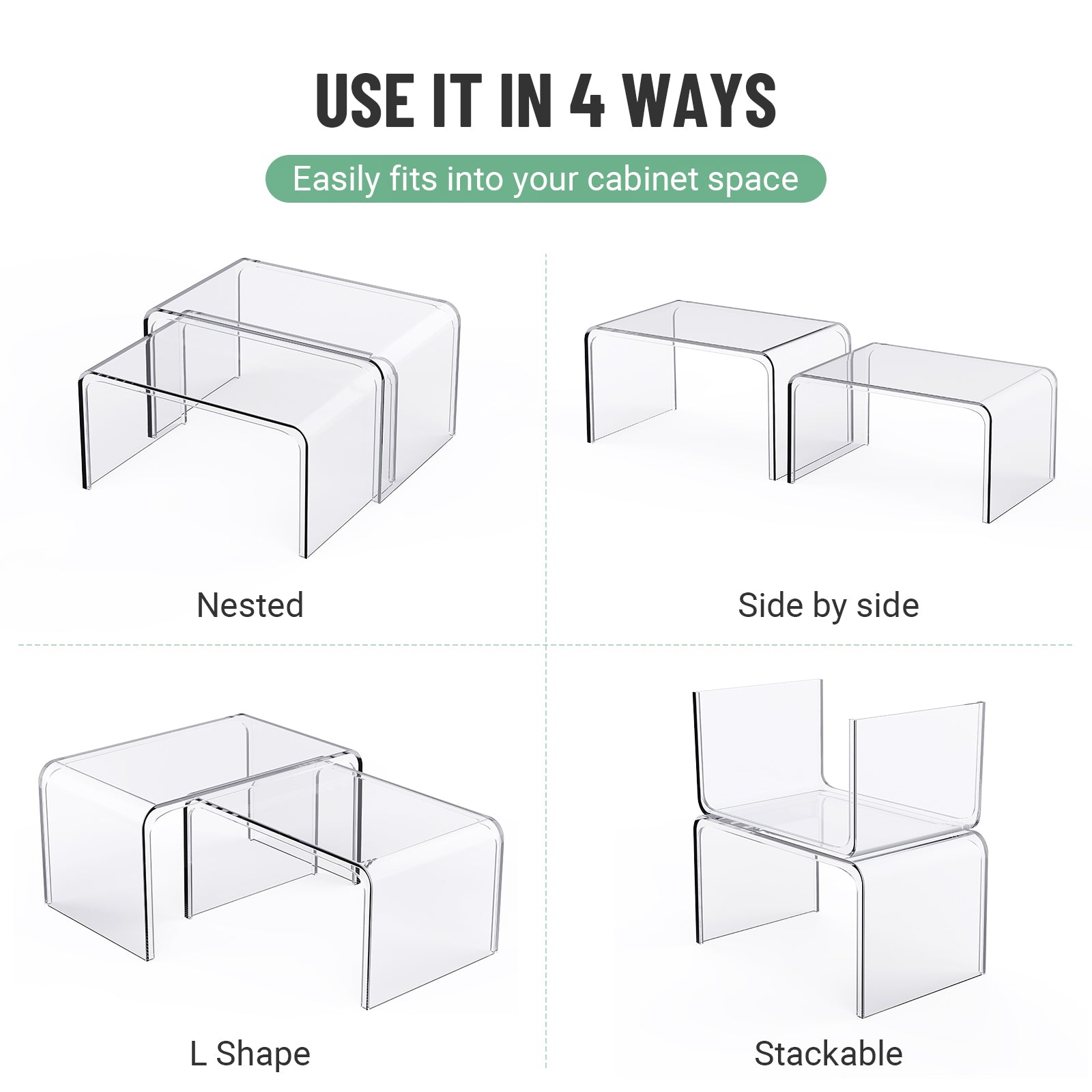 USE IT IN 4 WAYS

Easily fits into your cabinet space

Nested

Side by side

L Shape

Stackable