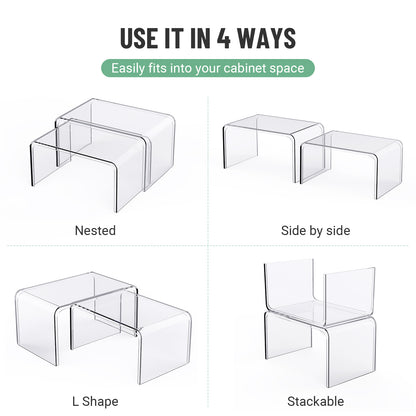 USE IT IN 4 WAYS

Easily fits into your cabinet space

Nested

Side by side

L Shape

Stackable